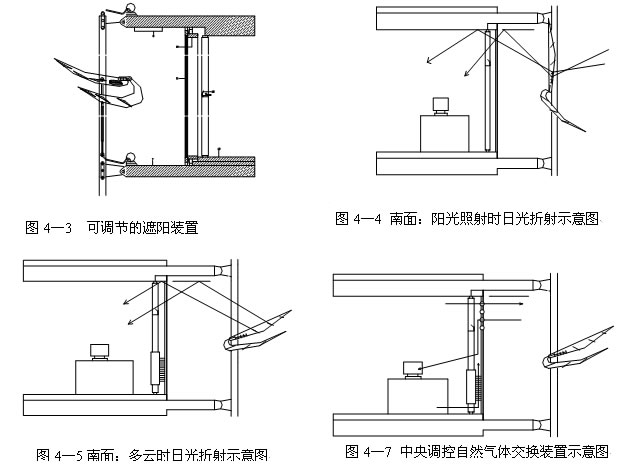 图 4—3 可调节的遮阳装置

图 4—4 南面：阳光照射时日光折射示意图

图 4—5 南面：多云时日光折射示意图

图 4—7 中央调控自然气体交换装置示意图