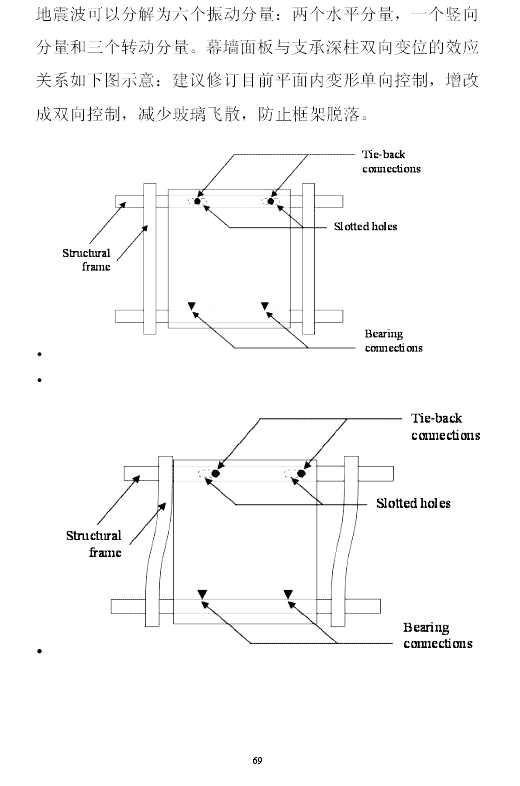 地震波可以分解为六个振动分量：两个水平分量，一个竖向分量和三个转动分量。幕墙面板与支承深柱双向变位的效应关系如下图示意：建议修订目前平面内变形单向控制，增改成双向控制，减少玻璃飞散，防止框架脱落。

Tie-back connections

Slotted holes

Structural frame

Bearing connections

•

•

Tie-back connections

Slotted holes

Structural frame

Bearing connections

•

69