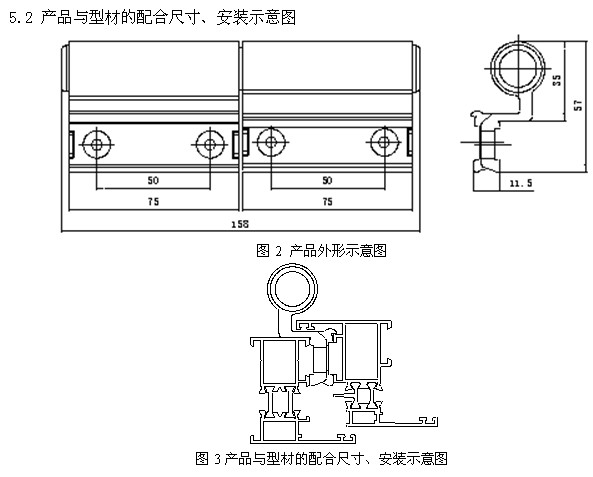 5.2 产品与型材的配合尺寸、安装示意图

50

75

50

75

158

35

57

11.5

图 2 产品外形示意图

图 3 产品与型材的配合尺寸、安装示意图