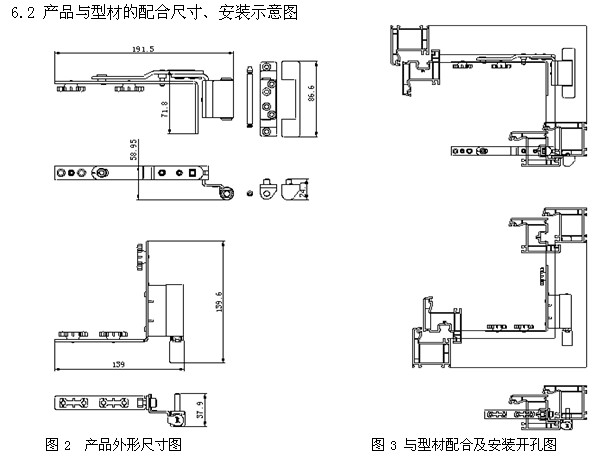 6.2 产品与型材的配合尺寸、安装示意图

191.5

71.8

86.6

58.95

24

139.6

139

37.9

图 2 产品外形尺寸图

图 3 与型材配合及安装开孔图