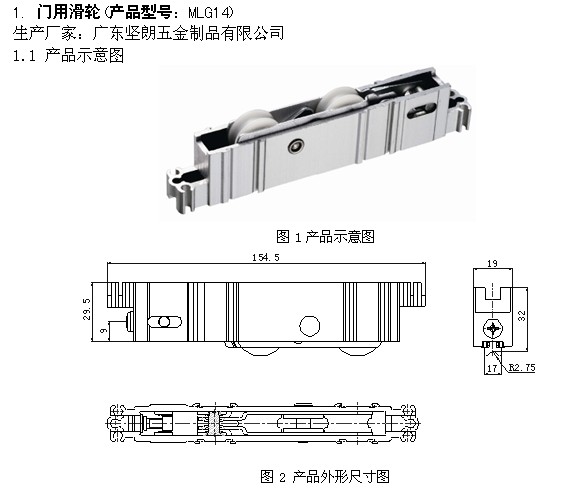 1. 门用滑轮(产品型号：MLG14)
生产厂家：广东坚朗五金制品有限公司
1.1 产品示意图

图 1 产品示意图

154.5
29.5
9
19
32
17
R2.75

图 2 产品外形尺寸图