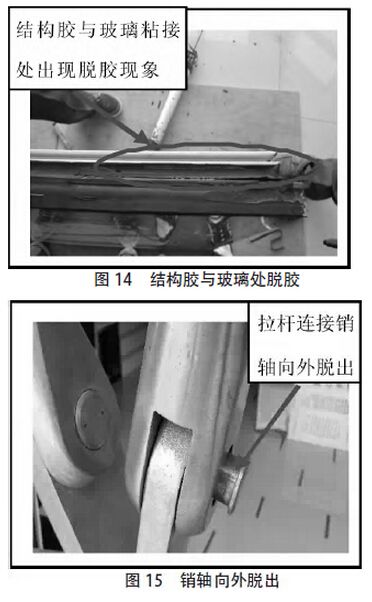 结构胶与玻璃粘接处出现脱胶现象

图 14　结构胶与玻璃处脱胶

拉杆连接销轴向外脱出

图 15　销轴向外脱出