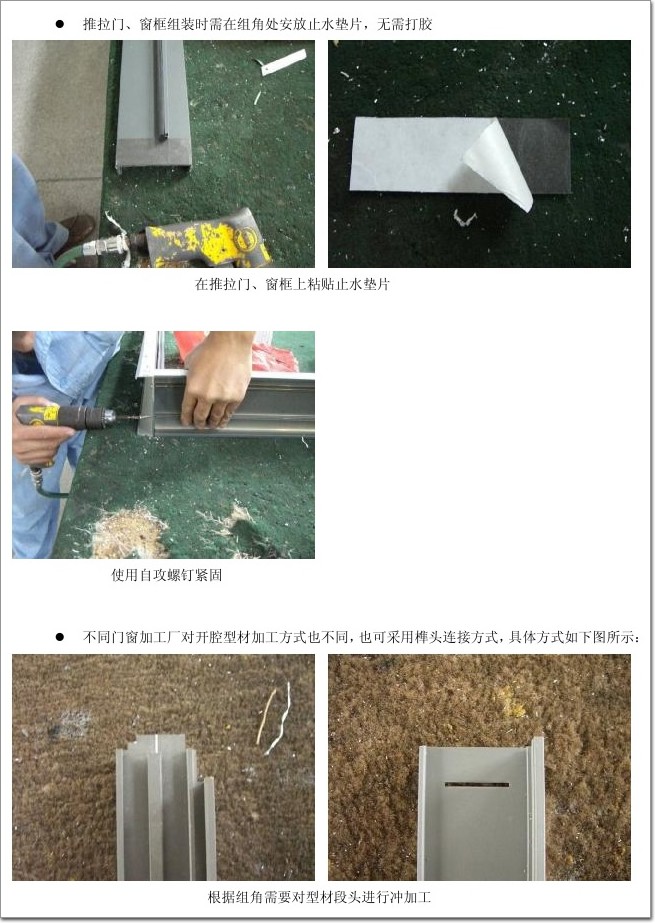 ● 推拉门、窗框组装时需在组角处安放止水垫片，无需打胶

在推拉门、窗框上粘贴止水垫片

使用自攻螺钉紧固

● 不同门窗加工厂对开腔型材加工方式也不同，也可采用榫头连接方式，具体方式如下图所示：

根据组角需要对型材段头进行冲加工