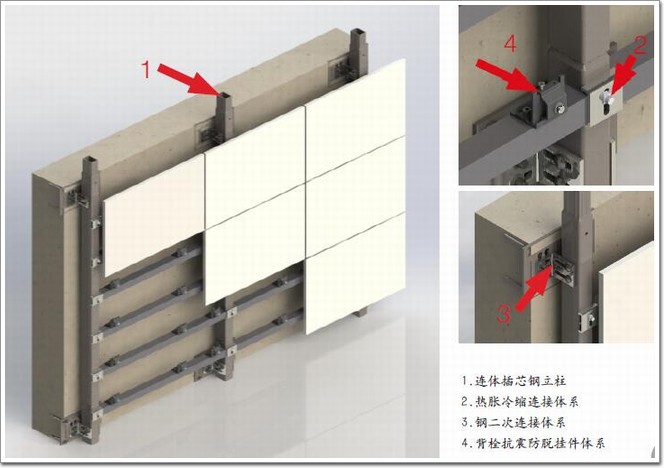 1

4

2

3

1.连体插芯钢立柱
2.热胀冷缩连接体系
3.钢二次连接体系
4.背栓抗震防脱挂件体系