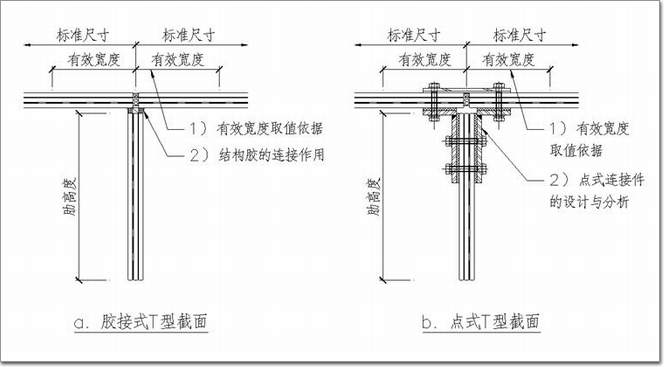 标准尺寸 标准尺寸
有效宽度 有效宽度
1） 有效宽度取值依据
2） 结构胶的连接作用
肋高度
a. 胶接式T型截面

标准尺寸 标准尺寸
有效宽度 有效宽度
1） 有效宽度取值依据
2） 点式连接件的设计与分析
肋高度
b. 点式T型截面