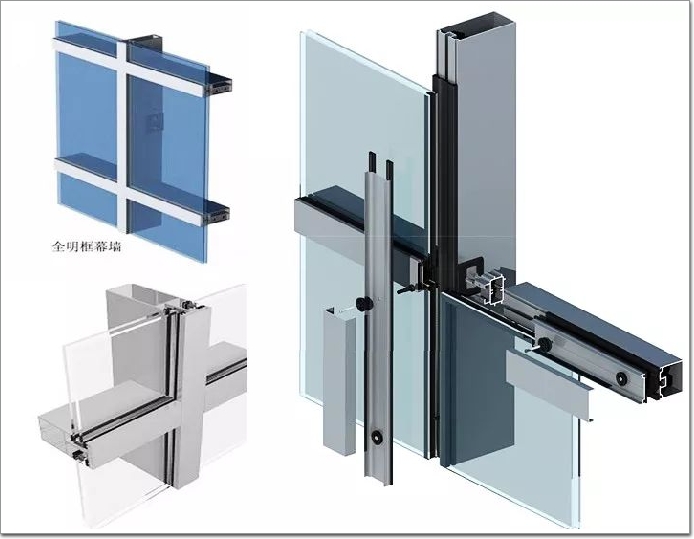 全明框幕墙