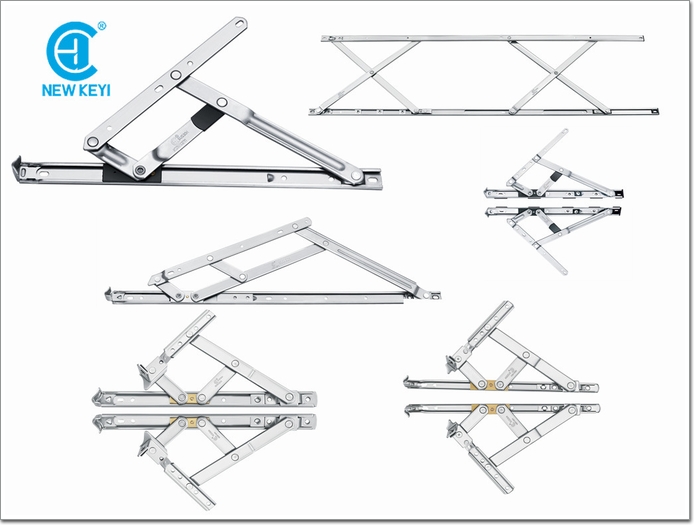 ®
NEW KEYI